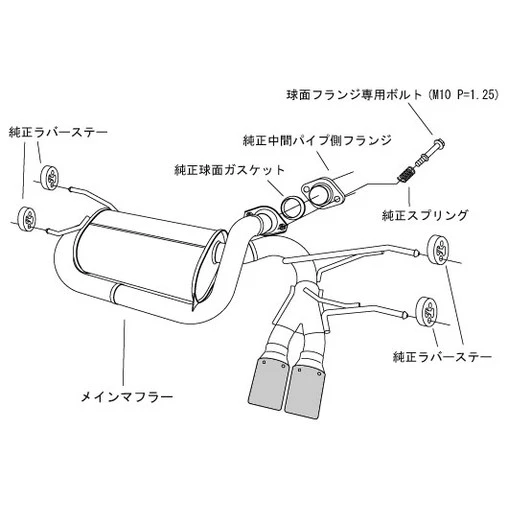 球面フランジ専用ボルト (M10 P=1.25)

純正ラバーステー

純正中間パイプ側フランジ

純正球面ガスケット

純正スプリング

純正ラバーステー

メインマフラー