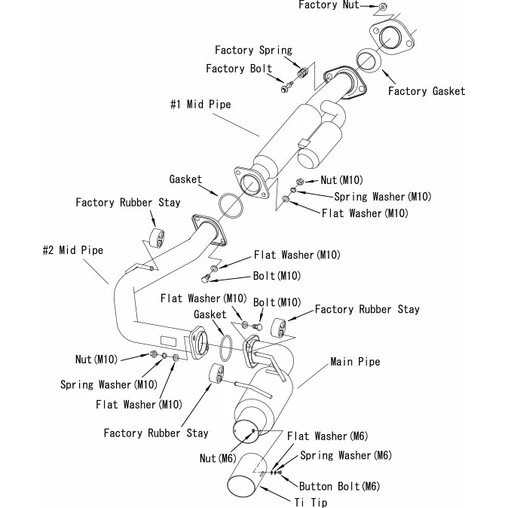 Factory Nut

Factory Spring

Factory Bolt

Factory Gasket

#1 Mid Pipe

Gasket

Nut(M10)

Spring Washer(M10)

Flat Washer(M10)

Factory Rubber Stay

#2 Mid Pipe

Flat Washer(M10)

Bolt(M10)

Flat Washer(M10)

Bolt(M10)

Gasket

Factory Rubber Stay

Main Pipe

Nut(M10)

Spring Washer(M10)

Flat Washer(M10)

Factory Rubber Stay

Flat Washer(M6)

Nut(M6)

Spring Washer(M6)

Button Bolt(M6)

Ti Tip