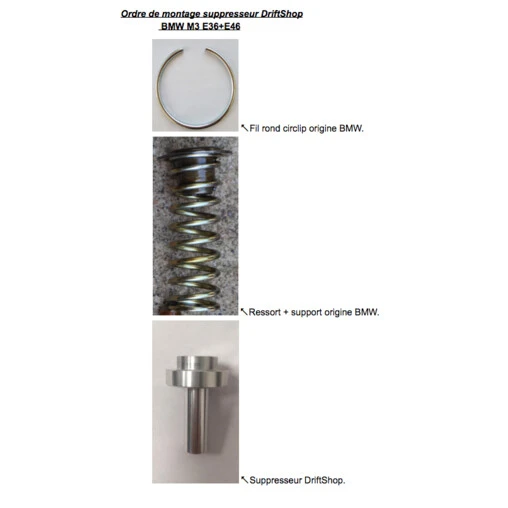 Ordre de montage suppresseur DriftShop
BMW M3 E36+E46

↖Fil rond circlip origine BMW.

↖Ressort + support origine BMW.

↖Suppresseur DriftShop.